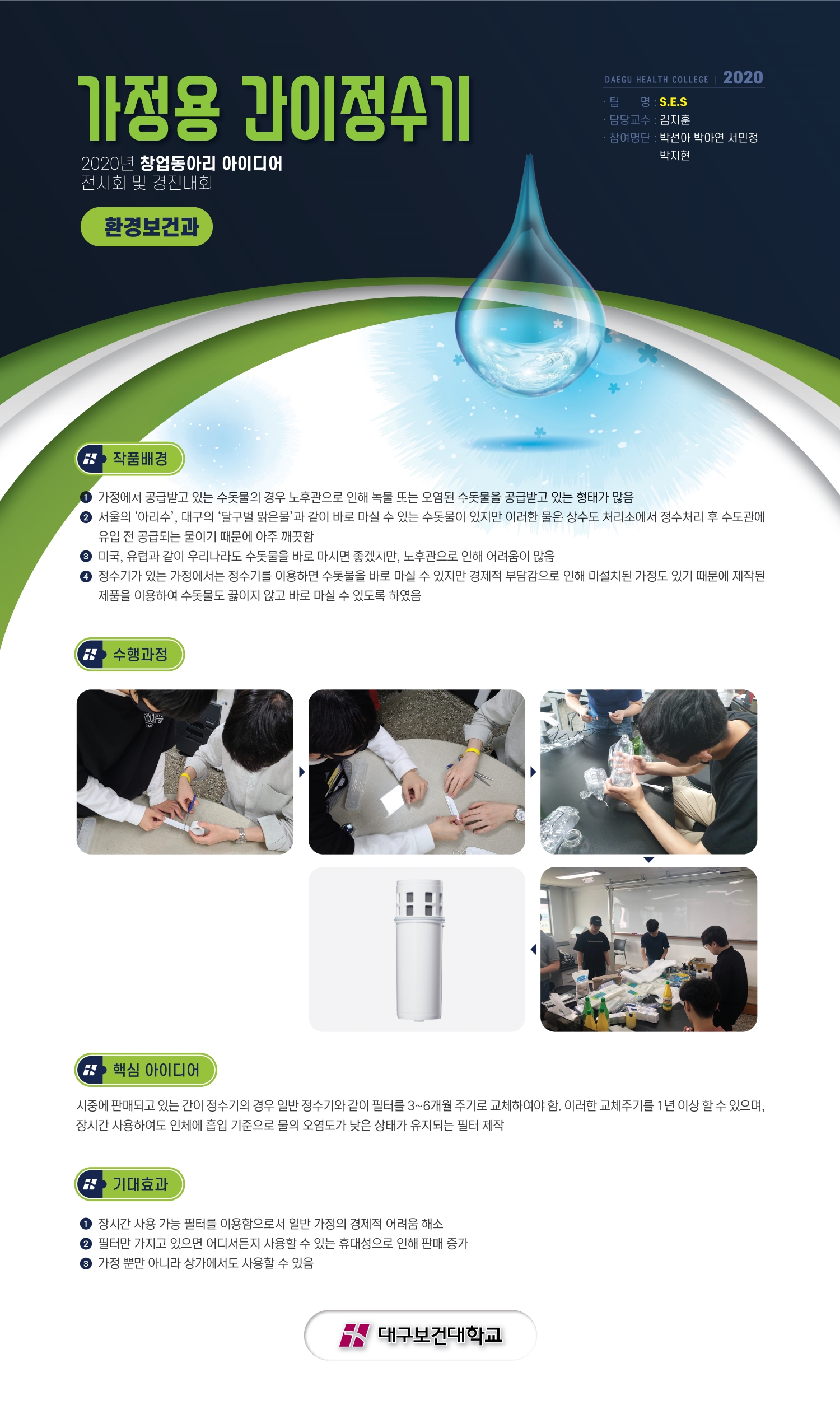 가정용 간이정수기

2020년 창업동아리 아이디어 전시회 및 경진대회

환경보건과

DAEGU HEALTH COLLEGE | 2020

· 팀 명 : S.E.S
· 담당교수 : 김지훈
· 참여명단 : 박선아 박아연 서민정 박지현

작품배경

❶ 가정에서 공급받고 있는 수돗물의 경우 노후관으로 인해 녹물 또는 오염된 수돗물을 공급받고 있는 형태가 많음
❷ 서울의 '아리수', 대구의 '달구벌 맑은물'과 같이 바로 마실 수 있는 수돗물이 있지만 이러한 물은 상수도 처리소에서 정수처리 후 수도관에 유입 전 공급되는 물이기 때문에 아주 깨끗함
❸ 미국, 유럽과 같이 우리나라도 수돗물을 바로 마시면 좋겠지만, 노후관으로 인해 어려움이 많음
❹ 정수기가 있는 가정에서는 정수기를 이용하면 수돗물을 바로 마실 수 있지만 경제적 부담감으로 인해 미설치된 가정도 있기 때문에 제작된 제품을 이용하여 수돗물도 끓이지 않고 바로 마실 수 있도록 하였음

수행과정

핵심 아이디어

시중에 판매되고 있는 간이 정수기의 경우 일반 정수기와 같이 필터를 3~6개월 주기로 교체하여야 함. 이러한 교체주기를 1년 이상 할 수 있으며, 장시간 사용하여도 인체에 흡입 기준으로 물의 오염도가 낮은 상태가 유지되는 필터 제작

기대효과

❶ 장시간 사용 가능 필터를 이용함으로서 일반 가정의 경제적 어려움 해소
❷ 필터만 가지고 있으면 어디서든지 사용할 수 있는 휴대성으로 인해 판매 증가
❸ 가정 뿐만 아니라 상가에서도 사용할 수 있음

대구보건대학교