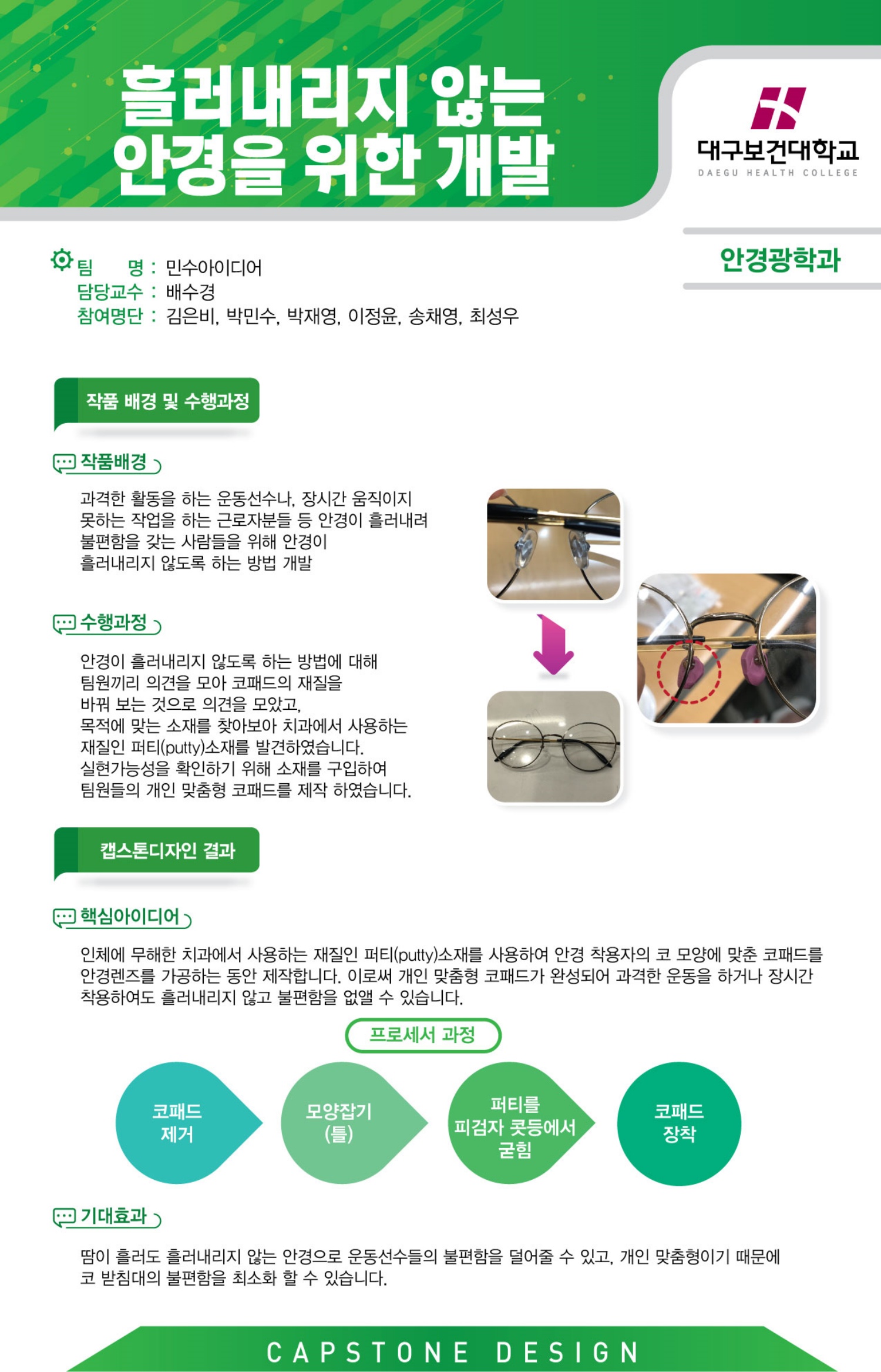 흘러내리지 않는 안경을 위한 개발

대구보건대학교
DAEGU HEALTH COLLEGE

안경광학과

팀 명 : 민수아이디어
담당교수 : 배수경
참여명단 : 김은비, 박민수, 박재영, 이정윤, 송채영, 최성우

작품 배경 및 수행과정

작품배경

과격한 활동을 하는 운동선수나, 장시간 움직이지 못하는 작업을 하는 근로자분들 등 안경이 흘러내려 불편함을 갖는 사람들을 위해 안경이 흘러내리지 않도록 하는 방법 개발

수행과정

안경이 흘러내리지 않도록 하는 방법에 대해 팀원끼리 의견을 모아 코패드의 재질을 바꿔 보는 것으로 의견을 모았고, 목적에 맞는 소재를 찾아보아 치과에서 사용하는 재질인 퍼티(putty)소재를 발견하였습니다. 실현가능성을 확인하기 위해 소재를 구입하여 팀원들의 개인 맞춤형 코패드를 제작 하였습니다.

캡스톤디자인 결과

핵심아이디어

인체에 무해한 치과에서 사용하는 재질인 퍼티(putty)소재를 사용하여 안경 착용자의 코 모양에 맞춘 코패드를 안경렌즈를 가공하는 동안 제작합니다. 이로써 개인 맞춤형 코패드가 완성되어 과격한 운동을 하거나 장시간 착용하여도 흘러내리지 않고 불편함을 없앨 수 있습니다.

프로세서 과정

코패드 제거

모양잡기 (틀)

퍼티를 피검자 콧등에서 굳힘

코패드 장착

기대효과

땀이 흘러도 흘러내리지 않는 안경으로 운동선수들의 불편함을 덜어줄 수 있고, 개인 맞춤형이기 때문에 코 받침대의 불편함을 최소화 할 수 있습니다.

CAPSTONE DESIGN