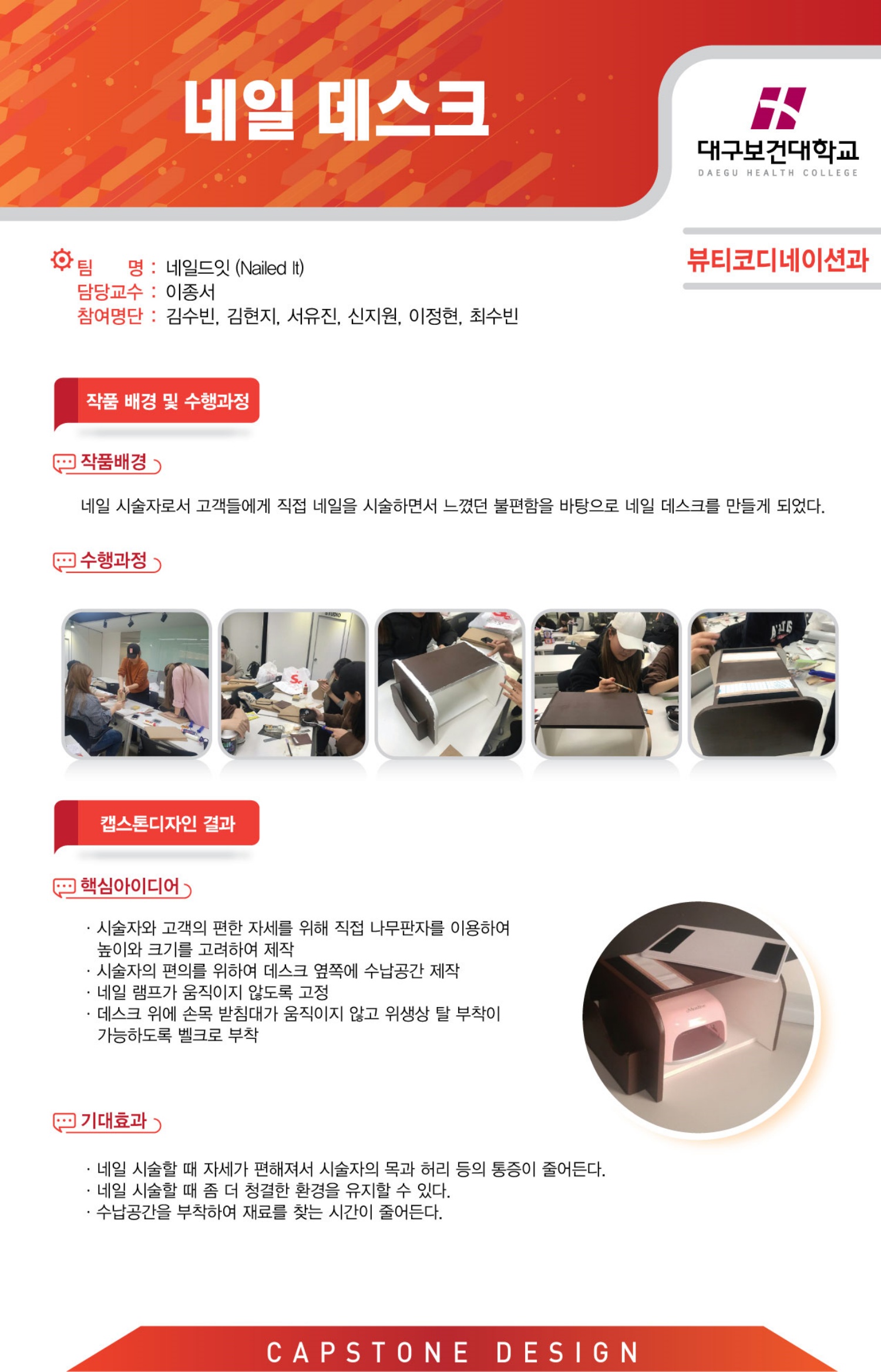 네일 데스크

대구보건대학교
DAEGU HEALTH COLLEGE

뷰티코디네이션과

팀 명 : 네일드잇 (Nailed It)
담당교수 : 이종서
참여명단 : 김수빈, 김현지, 서유진, 신지원, 이정현, 최수빈

작품 배경 및 수행과정

작품배경

네일 시술자로서 고객들에게 직접 네일을 시술하면서 느꼈던 불편함을 바탕으로 네일 데스크를 만들게 되었다.

수행과정

캡스톤디자인 결과

핵심아이디어

· 시술자와 고객의 편한 자세를 위해 직접 나무판자를 이용하여 높이와 크기를 고려하여 제작
· 시술자의 편의를 위하여 데스크 옆쪽에 수납공간 제작
· 네일 램프가 움직이지 않도록 고정
· 데스크 위에 손목 받침대가 움직이지 않고 위생상 탈 부착이 가능하도록 벨크로 부착

기대효과

· 네일 시술할 때 자세가 편해져서 시술자의 목과 허리 등의 통증이 줄어든다.
· 네일 시술할 때 좀 더 청결한 환경을 유지할 수 있다.
· 수납공간을 부착하여 재료를 찾는 시간이 줄어든다.

CAPSTONE DESIGN