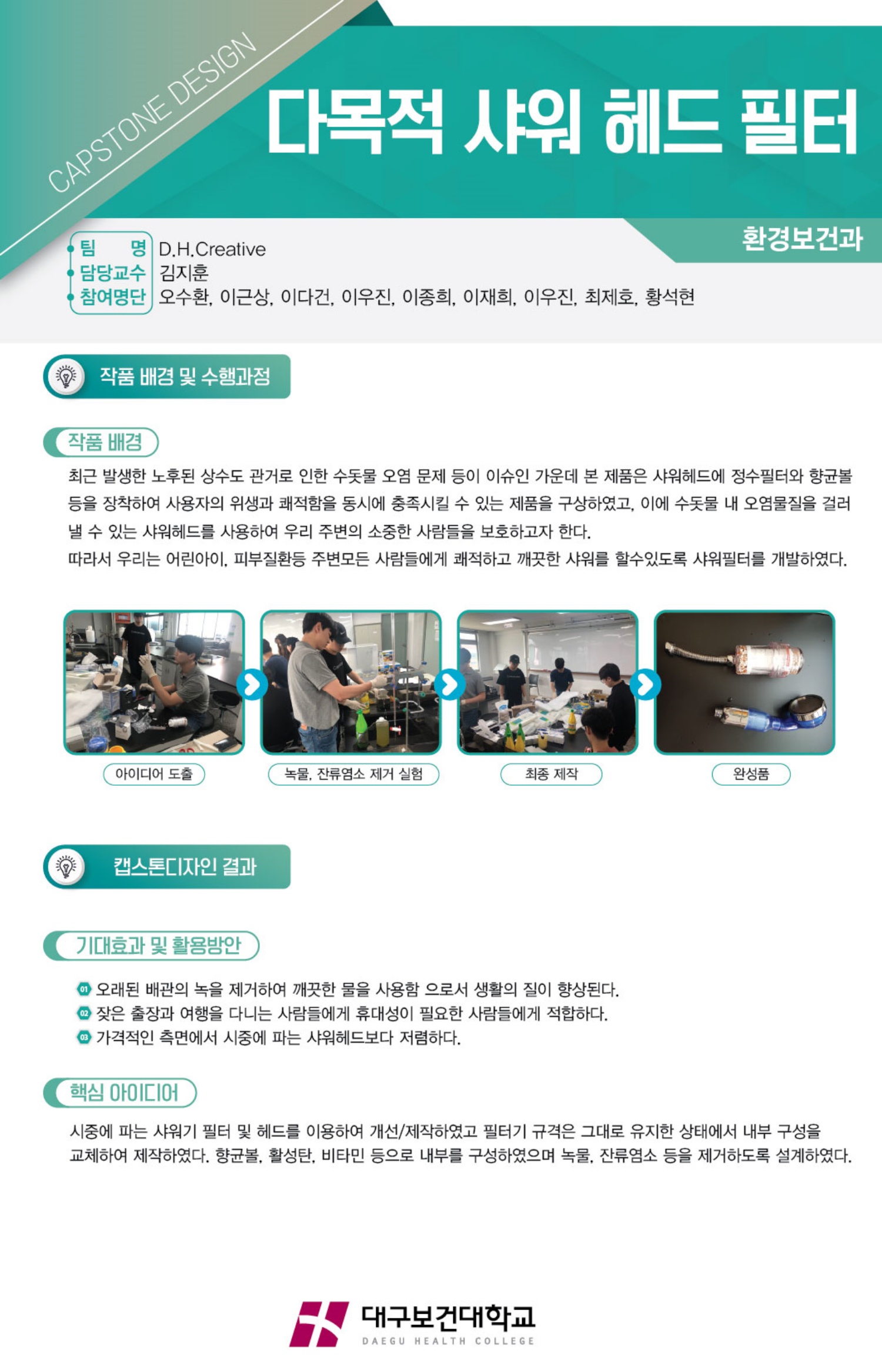 CAPSTONE DESIGN

다목적 샤워 헤드 필터

환경보건과

팀 명 D.H.Creative
담당교수 김지훈
참여명단 오수환, 이근상, 이다건, 이우진, 이종희, 이재희, 이우진, 최제호, 황석현

작품 배경 및 수행과정

작품 배경

최근 발생한 노후된 상수도 관거로 인한 수돗물 오염 문제 등이 이슈인 가운데 본 제품은 샤워헤드에 정수필터와 향균볼 등을 장착하여 사용자의 위생과 쾌적함을 동시에 충족시킬 수 있는 제품을 구상하였고, 이에 수돗물 내 오염물질을 걸러 낼 수 있는 샤워헤드를 사용하여 우리 주변의 소중한 사람들을 보호하고자 한다.
따라서 우리는 어린아이, 피부질환등 주변모든 사람들에게 쾌적하고 깨끗한 샤워를 할수있도록 샤워필터를 개발하였다.

아이디어 도출

녹물, 잔류염소 제거 실험

최종 제작

완성품

캡스톤디자인 결과

기대효과 및 활용방안

01 오래된 배관의 녹을 제거하여 깨끗한 물을 사용함 으로서 생활의 질이 향상된다.
02 잦은 출장과 여행을 다니는 사람들에게 휴대성이 필요한 사람들에게 적합하다.
03 가격적인 측면에서 시중에 파는 샤워헤드보다 저렴하다.

핵심 아이디어

시중에 파는 샤워기 필터 및 헤드를 이용하여 개선/제작하였고 필터기 규격은 그대로 유지한 상태에서 내부 구성을 교체하여 제작하였다. 향균볼, 활성탄, 비타민 등으로 내부를 구성하였으며 녹물, 잔류염소 등을 제거하도록 설계하였다.

대구보건대학교
DAEGU HEALTH COLLEGE