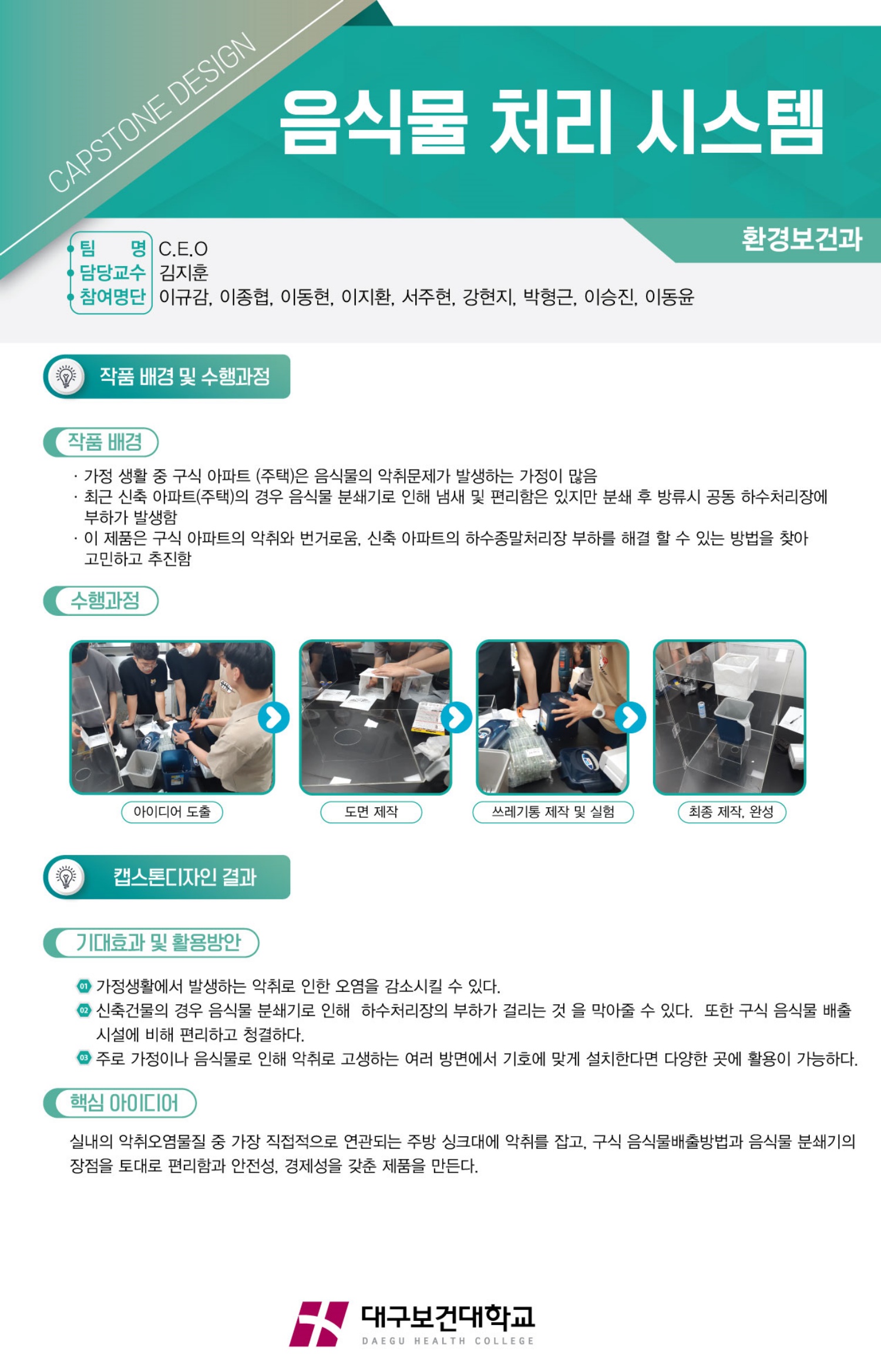 CAPSTONE DESIGN

음식물 처리 시스템

환경보건과

팀 명 C.E.O
담당교수 김지훈
참여명단 이규감, 이종협, 이동현, 이지환, 서주현, 강현지, 박형근, 이승진, 이동윤

작품 배경 및 수행과정

작품 배경

· 가정 생활 중 구식 아파트 (주택)은 음식물의 악취문제가 발생하는 가정이 많음
· 최근 신축 아파트(주택)의 경우 음식물 분쇄기로 인해 냄새 및 편리함은 있지만 분쇄 후 방류시 공동 하수처리장에 부하가 발생함
· 이 제품은 구식 아파트의 악취와 번거로움, 신축 아파트의 하수종말처리장 부하를 해결 할 수 있는 방법을 찾아 고민하고 추진함

수행과정

아이디어 도출
도면 제작
쓰레기통 제작 및 실험
최종 제작, 완성

캡스톤디자인 결과

기대효과 및 활용방안

01 가정생활에서 발생하는 악취로 인한 오염을 감소시킬 수 있다.
02 신축건물의 경우 음식물 분쇄기로 인해 하수처리장의 부하가 걸리는 것 을 막아줄 수 있다. 또한 구식 음식물 배출 시설에 비해 편리하고 청결하다.
03 주로 가정이나 음식물로 인해 악취로 고생하는 여러 방면에서 기호에 맞게 설치한다면 다양한 곳에 활용이 가능하다.

핵심 아이디어

실내의 악취오염물질 중 가장 직접적으로 연관되는 주방 싱크대에 악취를 잡고, 구식 음식물배출방법과 음식물 분쇄기의 장점을 토대로 편리함과 안전성, 경제성을 갖춘 제품을 만든다.

대구보건대학교
DAEGU HEALTH COLLEGE