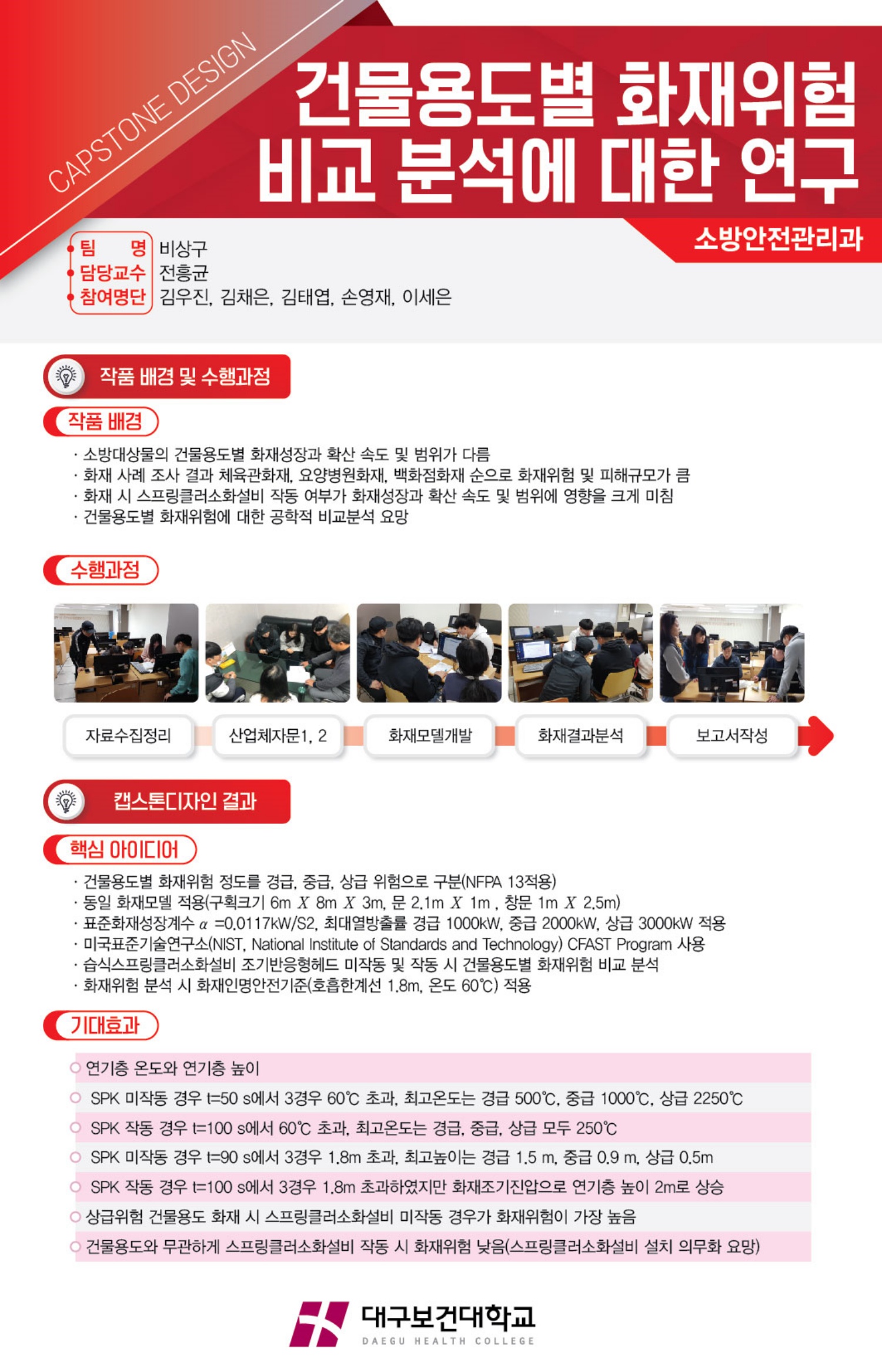 CAPSTONE DESIGN

건물용도별 화재위험 비교 분석에 대한 연구

소방안전관리과

팀 명 비상구
담당교수 전흥균
참여명단 김우진, 김채은, 김태엽, 손영재, 이세은

작품 배경 및 수행과정

작품 배경

· 소방대상물의 건물용도별 화재성장과 확산 속도 및 범위가 다름
· 화재 사례 조사 결과 체육관화재, 요양병원화재, 백화점화재 순으로 화재위험 및 피해규모가 큼
· 화재 시 스프링클러소화설비 작동 여부가 화재성장과 확산 속도 및 범위에 영향을 크게 미침
· 건물용도별 화재위험에 대한 공학적 비교분석 요망

수행과정

자료수집정리
산업체자문1, 2
화재모델개발
화재결과분석
보고서작성

캡스톤디자인 결과

핵심 아이디어

· 건물용도별 화재위험 정도를 경급, 중급, 상급 위험으로 구분(NFPA 13적용)
· 동일 화재모델 적용(구획크기 6m $X$ 8m $X$ 3m, 문 2.1m $X$ 1m , 창문 1m $X$ 2.5m)
· 표준화재성장계수 $\alpha$ =0.0117kW/S2, 최대열방출률 경급 1000kW, 중급 2000kW, 상급 3000kW 적용
· 미국표준기술연구소(NIST, National Institute of Standards and Technology) CFAST Program 사용
· 습식스프링클러소화설비 조기반응형헤드 미작동 및 작동 시 건물용도별 화재위험 비교 분석
· 화재위험 분석 시 화재인명안전기준(호흡한계선 1.8m, 온도 60℃) 적용

기대효과

○ 연기층 온도와 연기층 높이
○ SPK 미작동 경우 t=50 s에서 3경우 60℃ 초과, 최고온도는 경급 500℃, 중급 1000℃, 상급 2250℃
○ SPK 작동 경우 t=100 s에서 60℃ 초과, 최고온도는 경급, 중급, 상급 모두 250℃
○ SPK 미작동 경우 t=90 s에서 3경우 1.8m 초과, 최고높이는 경급 1.5 m, 중급 0.9 m, 상급 0.5m
○ SPK 작동 경우 t=100 s에서 3경우 1.8m 초과하였지만 화재조기진압으로 연기층 높이 2m로 상승
○ 상급위험 건물용도 화재 시 스프링클러소화설비 미작동 경우가 화재위험이 가장 높음
○ 건물용도와 무관하게 스프링클러소화설비 작동 시 화재위험 낮음(스프링클러소화설비 설치 의무화 요망)

대구보건대학교
DAEGU HEALTH COLLEGE