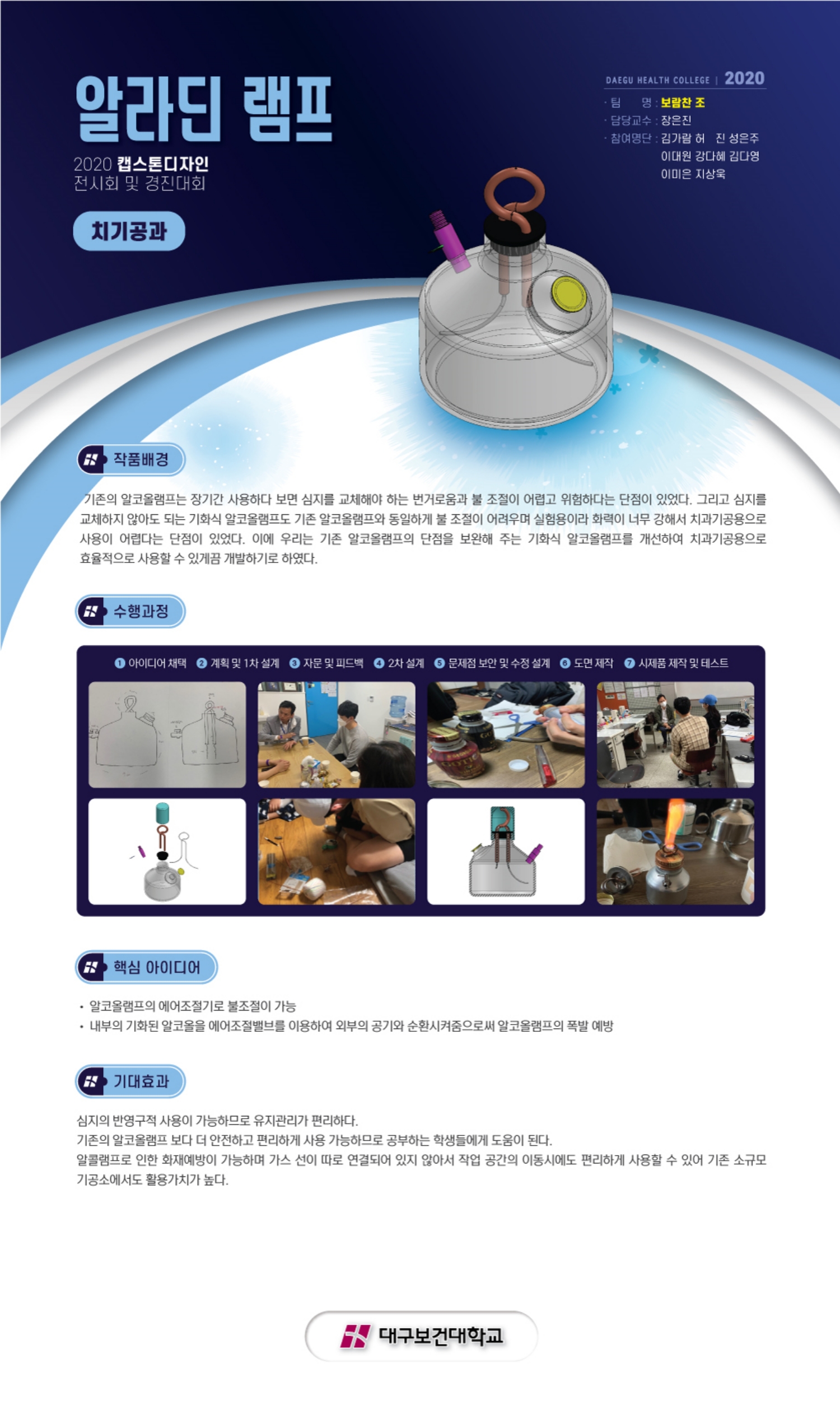 알라딘 램프

2020 캡스톤디자인
전시회 및 경진대회

치기공과

DAEGU HEALTH COLLEGE | 2020

· 팀 명 : 보람찬 조
· 담당교수 : 장은진
· 참여명단 : 김가람 허 진 성은주
이대원 강다혜 김다영
이미은 지상욱

작품배경

기존의 알코올램프는 장기간 사용하다 보면 심지를 교체해야 하는 번거로움과 불 조절이 어렵고 위험하다는 단점이 있었다. 그리고 심지를 교체하지 않아도 되는 기화식 알코올램프도 기존 알코올램프와 동일하게 불 조절이 어려우며 실험용이라 화력이 너무 강해서 치과기공용으로 사용이 어렵다는 단점이 있었다. 이에 우리는 기존 알코올램프의 단점을 보완해 주는 기화식 알코올램프를 개선하여 치과기공용으로 효율적으로 사용할 수 있게끔 개발하기로 하였다.

수행과정

❶ 아이디어 채택 ❷ 계획 및 1차 설계 ❸ 자문 및 피드백 ❹ 2차 설계 ❺ 문제점 보안 및 수정 설계 ❻ 도면 제작 ❼ 시제품 제작 및 테스트

핵심 아이디어

• 알코올램프의 에어조절기로 불조절이 가능
• 내부의 기화된 알코올을 에어조절밸브를 이용하여 외부의 공기와 순환시켜줌으로써 알코올램프의 폭발 예방

기대효과

심지의 반영구적 사용이 가능하므로 유지관리가 편리하다.
기존의 알코올램프 보다 더 안전하고 편리하게 사용 가능하므로 공부하는 학생들에게 도움이 된다.
알콜램프로 인한 화재예방이 가능하며 가스 선이 따로 연결되어 있지 않아서 작업 공간의 이동시에도 편리하게 사용할 수 있어 기존 소규모 기공소에서도 활용가치가 높다.

대구보건대학교